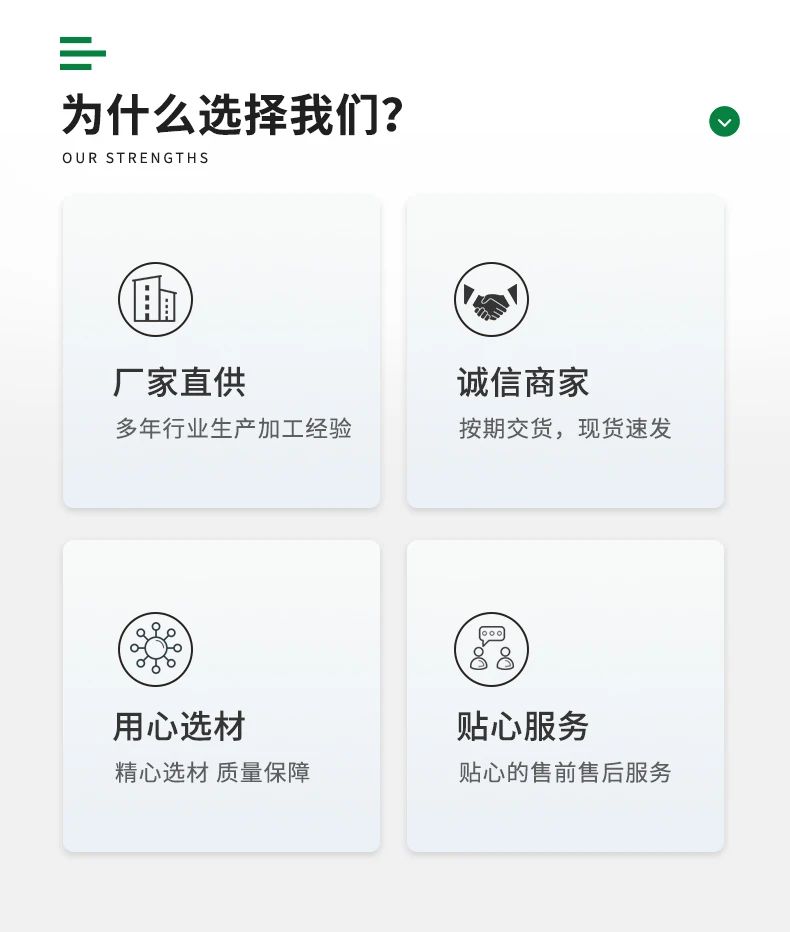 为什么选择我们?

OUR STRENGTHS

厂家直供

多年行业生产加工经验

诚信商家

按期交货，现货速发

用心选材

精心选材 质量保障

贴心服务

贴心的售前售后服务